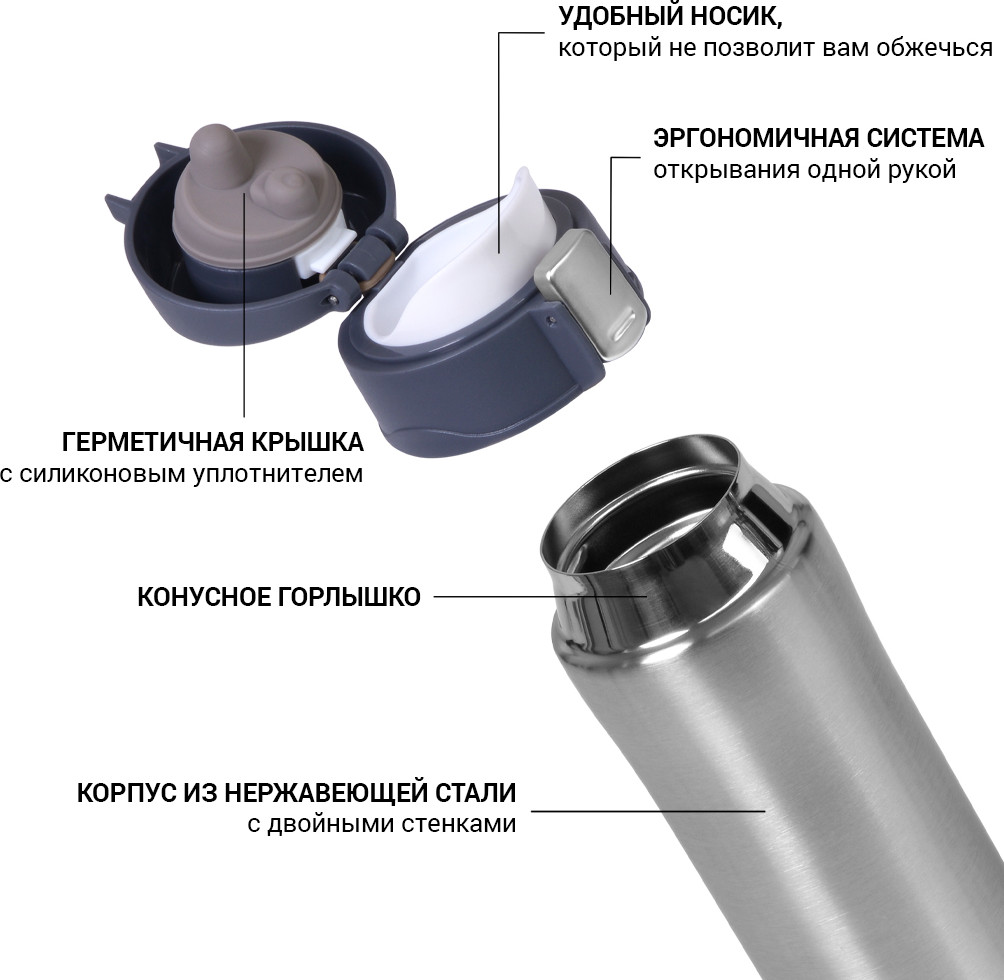 УДОБНЫЙ НОСИК,
который не позволит вам обжечься

ЭРГОНОМИЧНАЯ СИСТЕМА
открывания одной рукой

ГЕРМЕТИЧНАЯ КРЫШКА
с силиконовым уплотнителем

КОНУСНОЕ ГОРЛЫШКО

КОРПУС ИЗ НЕРЖАВЕЮЩЕЙ СТАЛИ
с двойными стенками