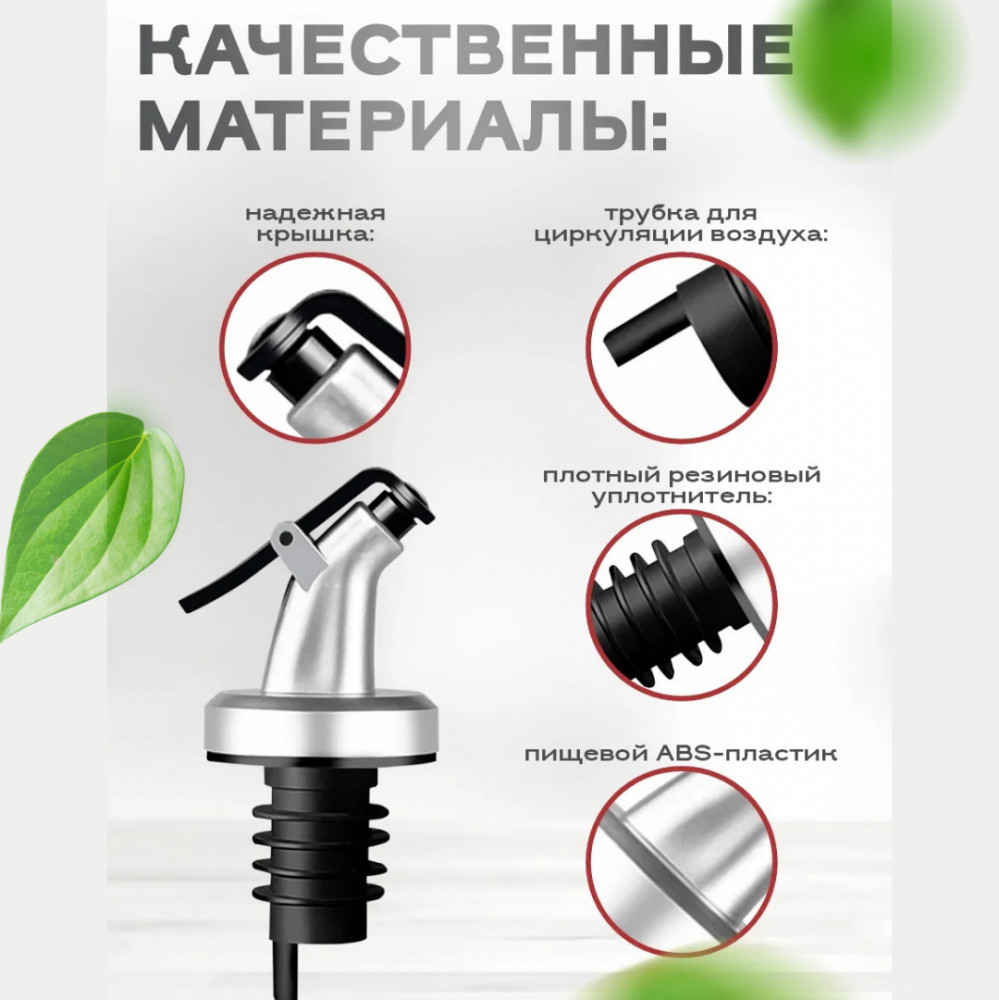 КАЧЕСТВЕННЫЕ МАТЕРИАЛЫ:

надежная крышка:

трубка для циркуляции воздуха:

плотный резиновый уплотнитель:

пищевой ABS-пластик