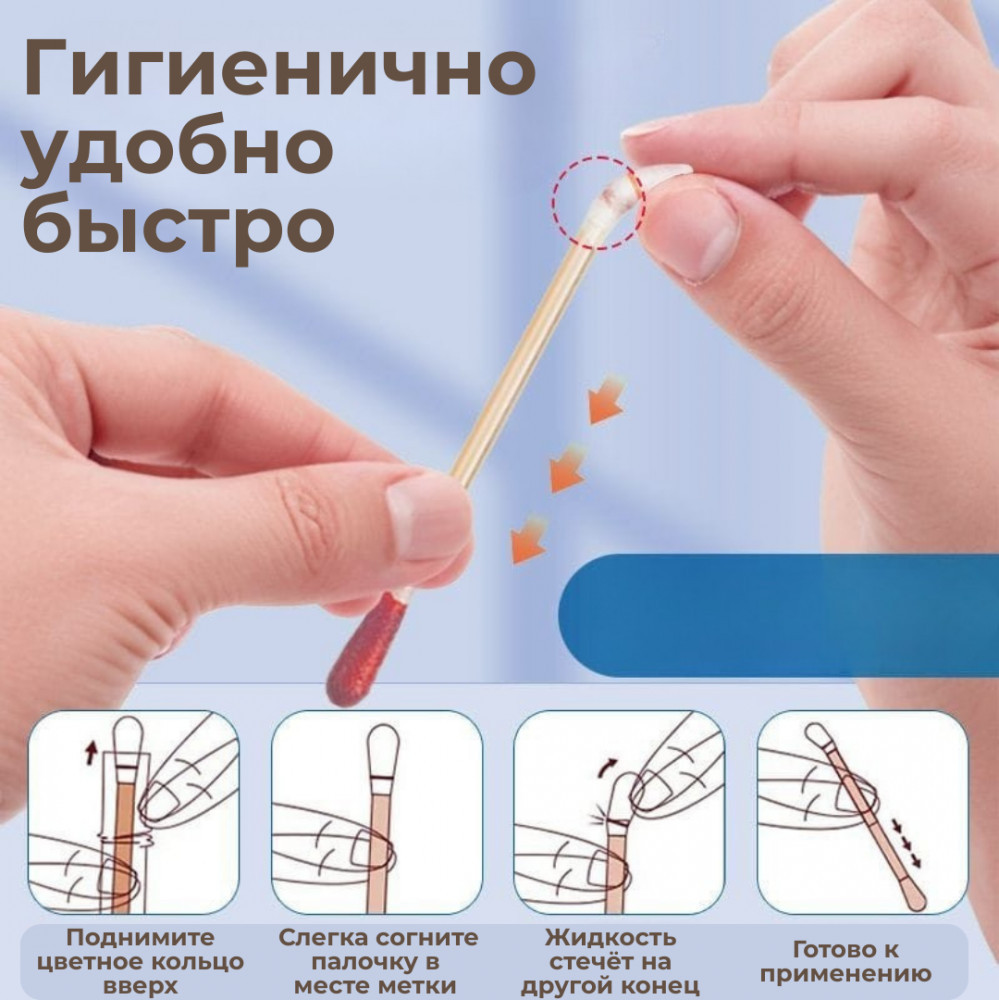 Гигиенично удобно быстро

Поднимите цветное кольцо вверх

Слегка согните палочку в месте метки

Жидкость стечёт на другой конец

Готово к применению