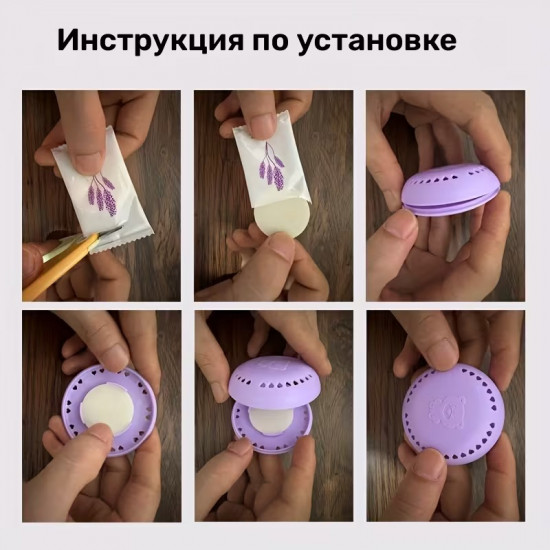 Инструкция по установке