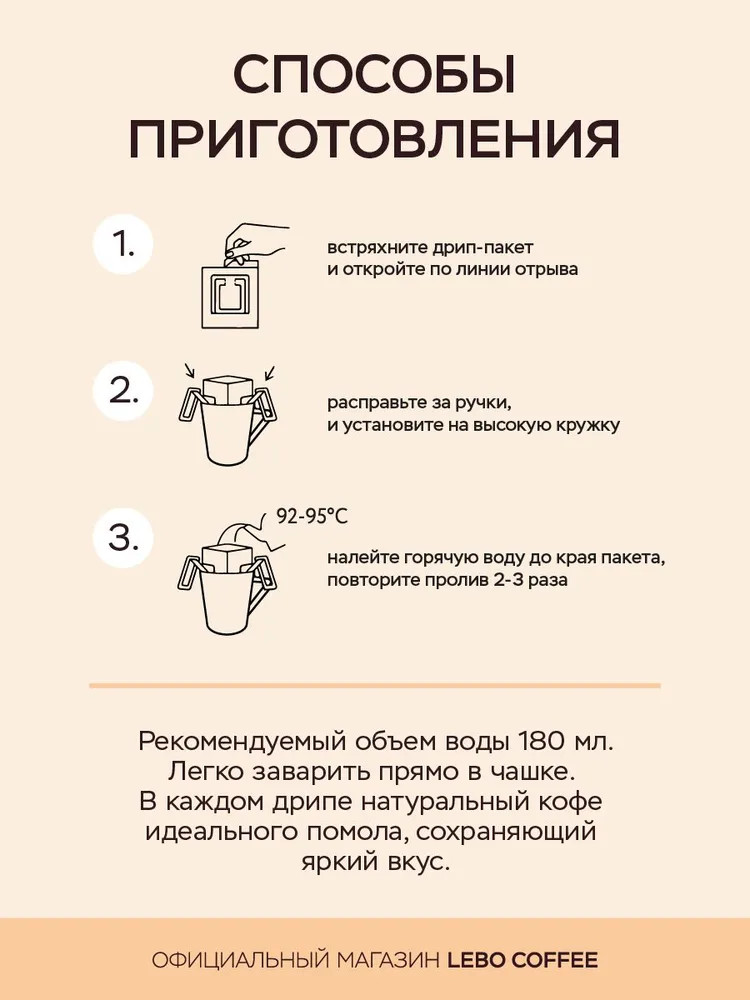 СПОСОБЫ ПРИГОТОВЛЕНИЯ

1.

встряхните дрип-пакет
и откройте по линии отрыва

2.

расправьте за ручки,
и установите на высокую кружку

3.

92-95°C

налейте горячую воду до края пакета,
повторите пролив 2-3 раза

Рекомендуемый объем воды 180 мл.
Легко заварить прямо в чашке.
В каждом дрипе натуральный кофе
идеального помола, сохраняющий
яркий вкус.

ОФИЦИАЛЬНЫЙ МАГАЗИН LEBO COFFEE