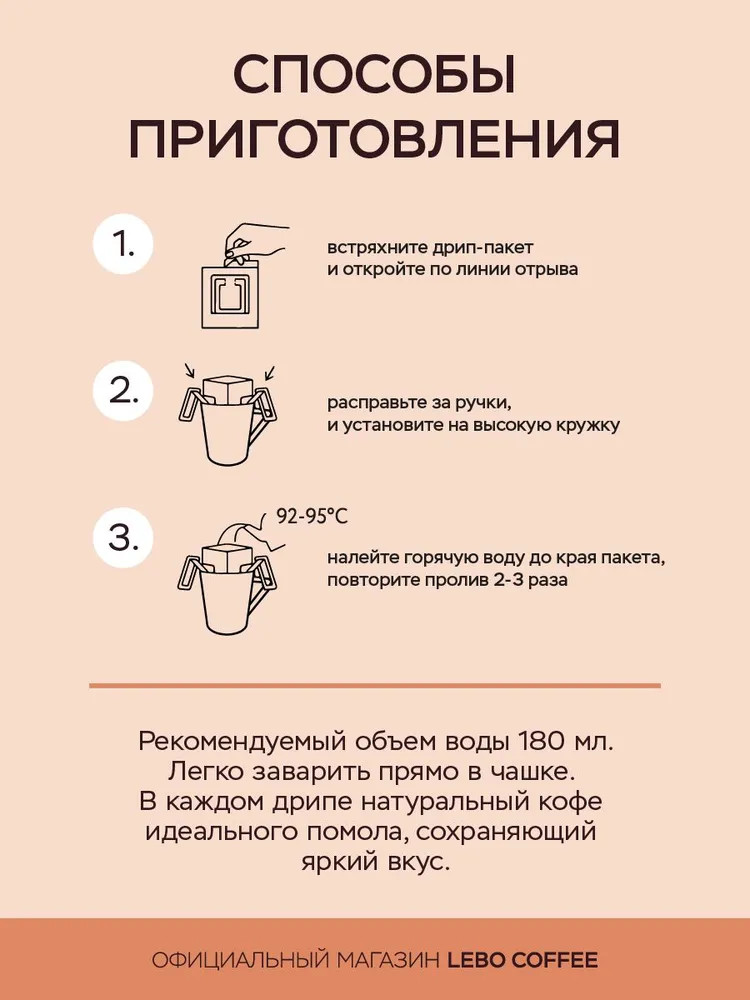 СПОСОБЫ ПРИГОТОВЛЕНИЯ

1.

встряхните дрип-пакет
и откройте по линии отрыва

2.

расправьте за ручки,
и установите на высокую кружку

3.

92-95°C

налейте горячую воду до края пакета,
повторите пролив 2-3 раза

Рекомендуемый объем воды 180 мл.
Легко заварить прямо в чашке.
В каждом дрипе натуральный кофе идеального помола, сохраняющий яркий вкус.

ОФИЦИАЛЬНЫЙ МАГАЗИН LEBO COFFEE