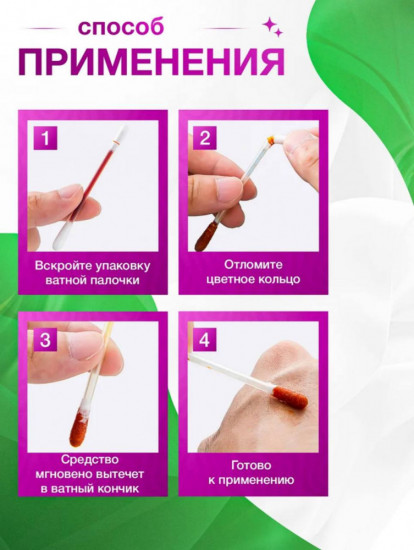 способ
ПРИМЕНЕНИЯ

1
Вскройте упаковку ватной палочки

2
Отломите цветное кольцо

3
Средство мгновено вытечет в ватный кончик

4
Готово к применению