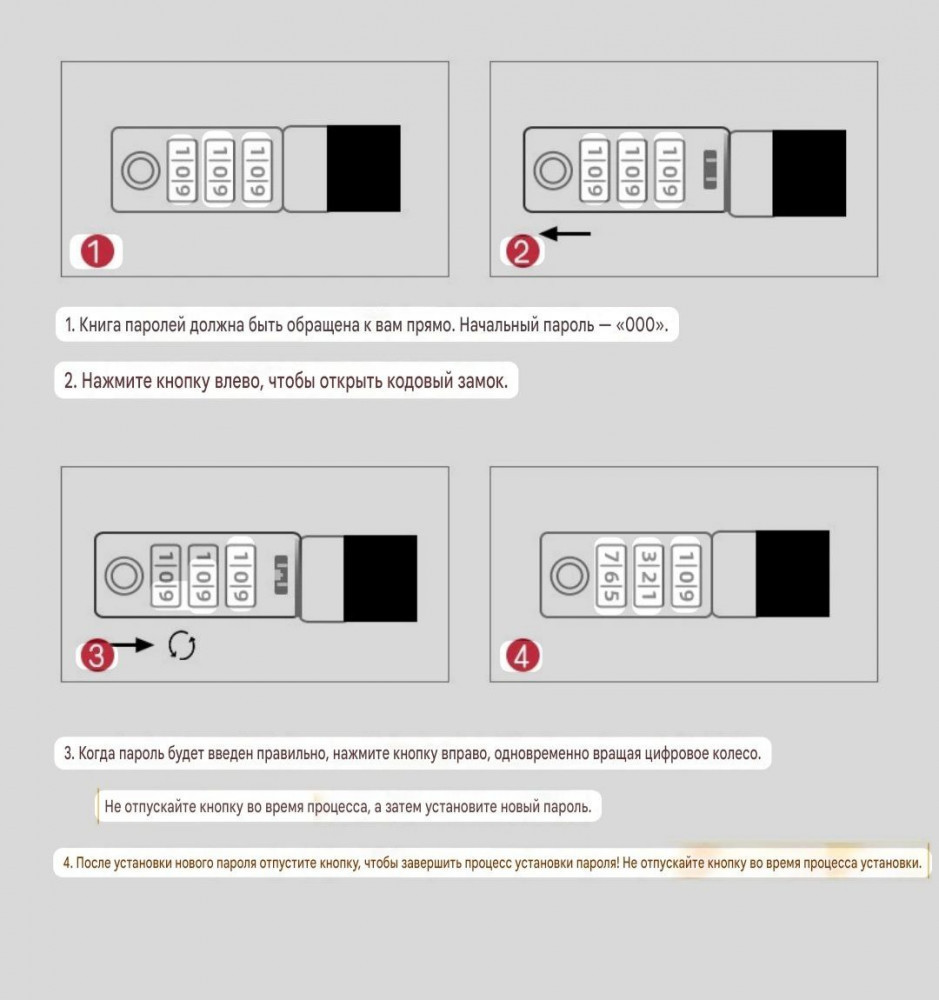 1 0 9
1 0 9
1 0 9

1

1 0 9
1 0 9
1 0 9

2

1. Книга паролей должна быть обращена к вам прямо. Начальный пароль — «000».

2. Нажмите кнопку влево, чтобы открыть кодовый замок.

1 0 9
1 0 9
1 0 9

3

7 6 5
3 2 1
1 0 9

4

3. Когда пароль будет введен правильно, нажмите кнопку вправо, одновременно вращая цифровое колесо.

Не отпускайте кнопку во время процесса, а затем установите новый пароль.

4. После установки нового пароля отпустите кнопку, чтобы завершить процесс установки пароля! Не отпускайте кнопку во время процесса установки.