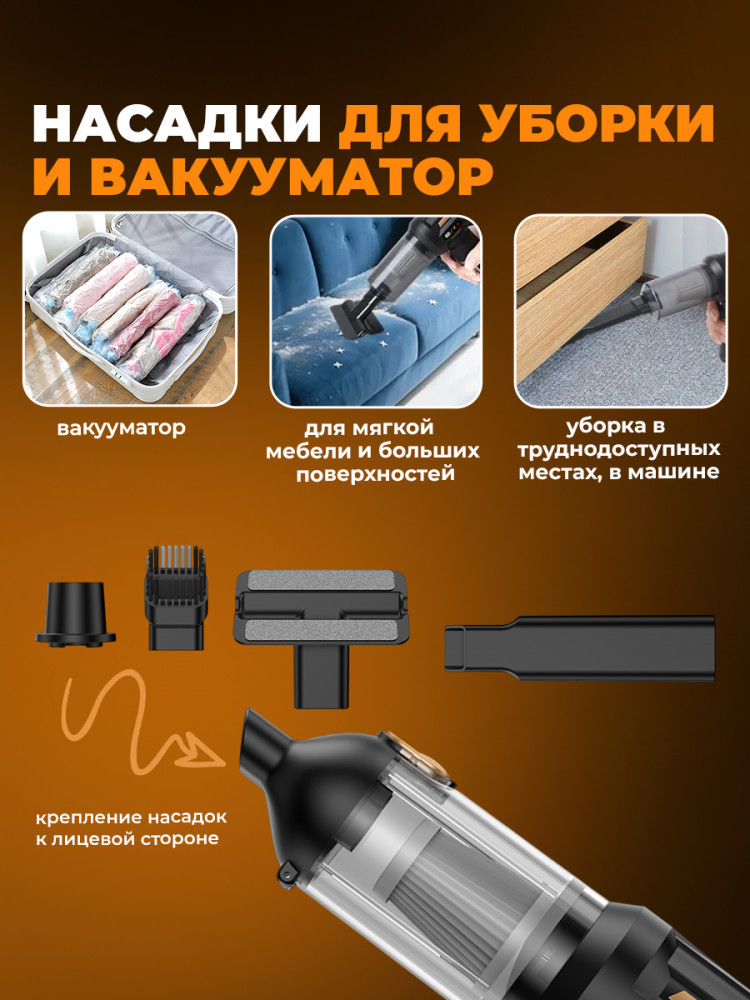 НАСАДКИ ДЛЯ УБОРКИ И ВАКУУМАТОР

вакууматор

для мягкой мебели и больших поверхностей

уборка в труднодоступных местах, в машине

крепление насадок к лицевой стороне