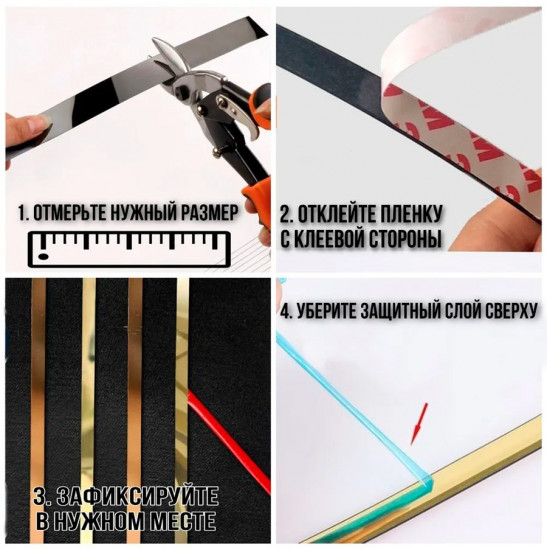 1. ОТМЕРЬТЕ НУЖНЫЙ РАЗМЕР

2. ОТКЛЕЙТЕ ПЛЕНКУ С КЛЕЕВОЙ СТОРОНЫ

3. ЗАФИКСИРУЙТЕ В НУЖНОМ МЕСТЕ

4. УБЕРИТЕ ЗАЩИТНЫЙ СЛОЙ СВЕРХУ