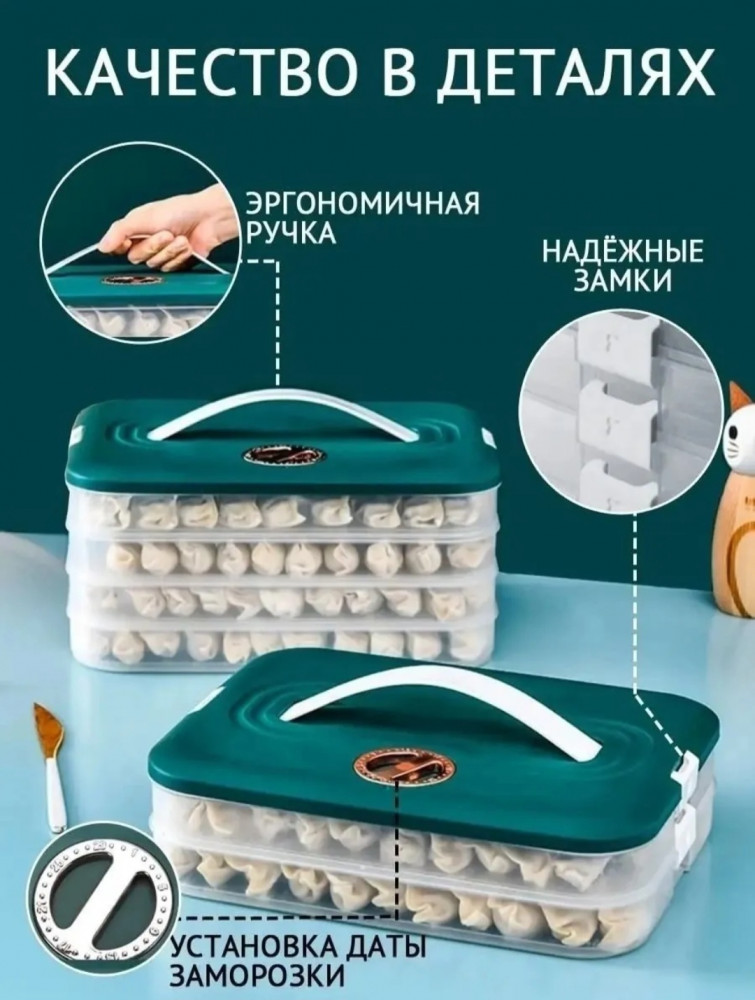 КАЧЕСТВО В ДЕТАЛЯХ

ЭРГОНОМИЧНАЯ РУЧКА

НАДЁЖНЫЕ ЗАМКИ

УСТАНОВКА ДАТЫ ЗАМОРОЗКИ