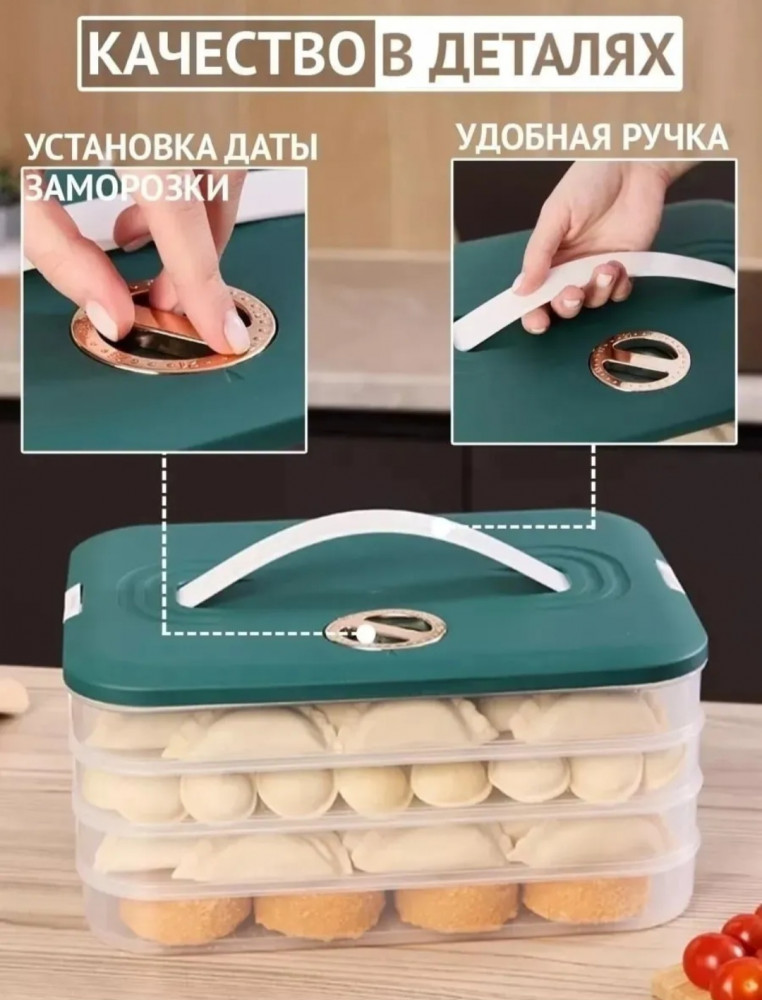 КАЧЕСТВО В ДЕТАЛЯХ

УСТАНОВКА ДАТЫ ЗАМОРОЗКИ

УДОБНАЯ РУЧКА