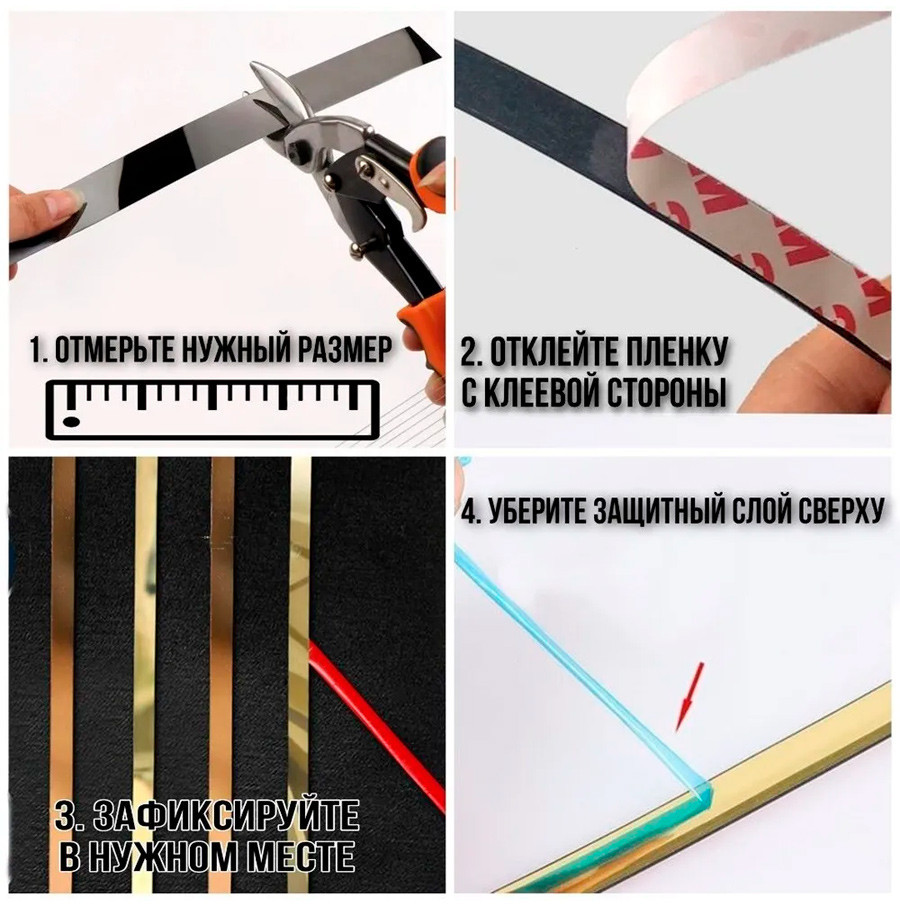 1. ОТМЕРЬТЕ НУЖНЫЙ РАЗМЕР

2. ОТКЛЕЙТЕ ПЛЕНКУ С КЛЕЕВОЙ СТОРОНЫ

3. ЗАФИКСИРУЙТЕ В НУЖНОМ МЕСТЕ

4. УБЕРИТЕ ЗАЩИТНЫЙ СЛОЙ СВЕРХУ