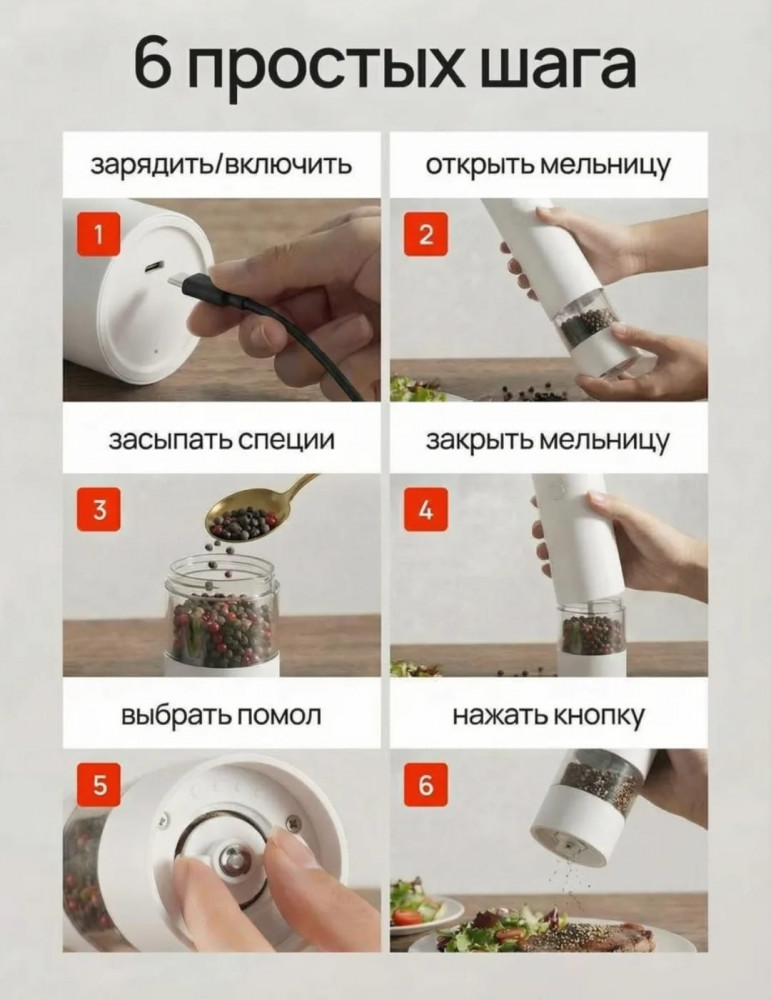 6 простых шага

зарядить/включить

1

открыть мельницу

2

засыпать специи

3

закрыть мельницу

4

выбрать помол

5

нажать кнопку

6