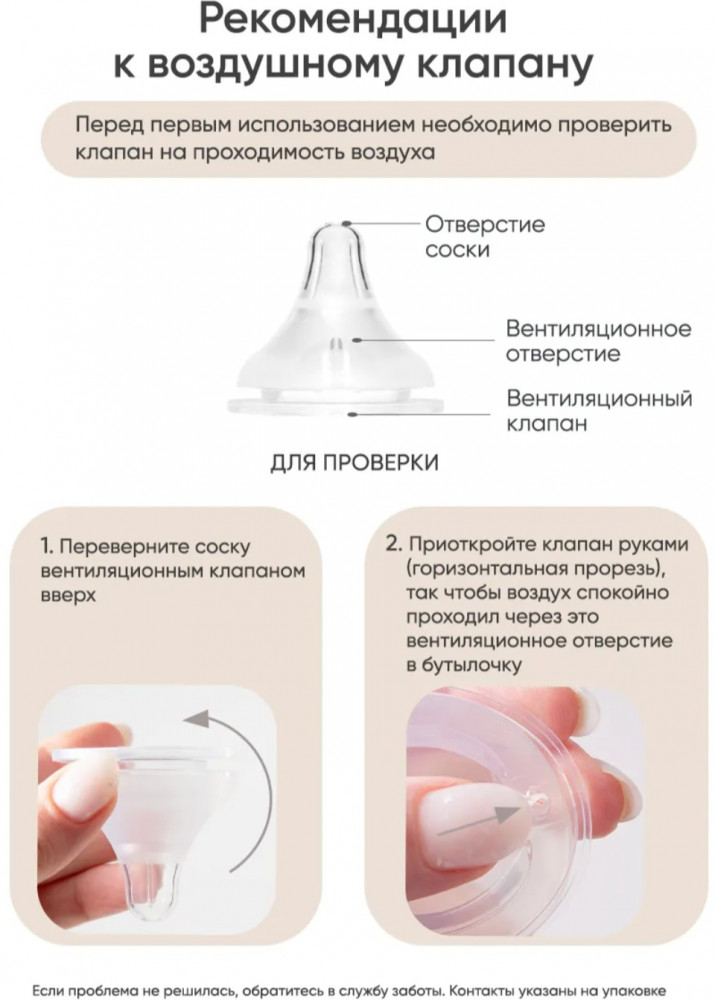 Рекомендации к воздушному клапану

Перед первым использованием необходимо проверить клапан на проходимость воздуха

Отверстие соски

Вентиляционное отверстие

Вентиляционный клапан

ДЛЯ ПРОВЕРКИ

1. Переверните соску вентиляционным клапаном вверх

2. Приоткройте клапан руками (горизонтальная прорезь), так чтобы воздух спокойно проходил через это вентиляционное отверстие в бутылочку

Если проблема не решилась, обратитесь в службу заботы. Контакты указаны на упаковке