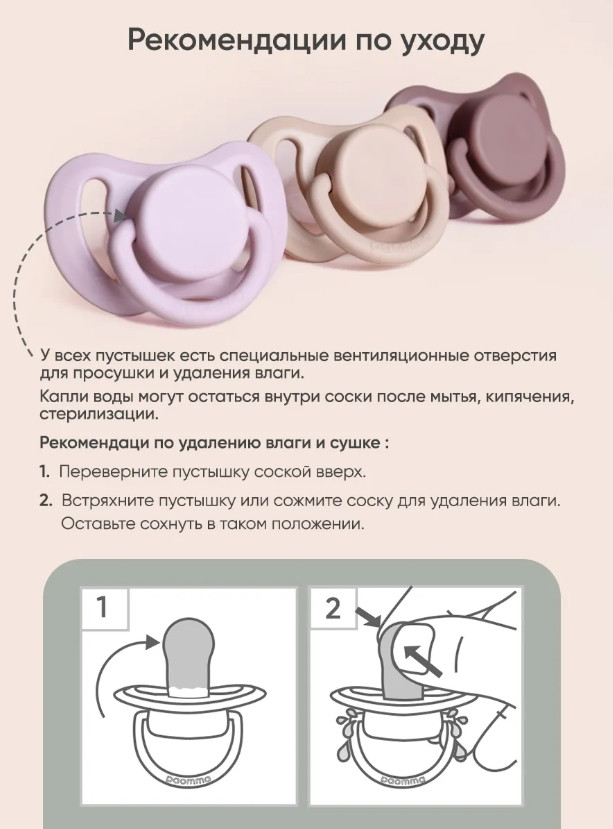 Рекомендации по уходу

У всех пустышек есть специальные вентиляционные отверстия для просушки и удаления влаги.

Капли воды могут остаться внутри соски после мытья, кипячения, стерилизации.

Рекомендаци по удалению влаги и сушке :

1. Переверните пустышку соской вверх.

2. Встряхните пустышку или сожмите соску для удаления влаги. Оставьте сохнуть в таком положении.

1

paomma

2

paomma