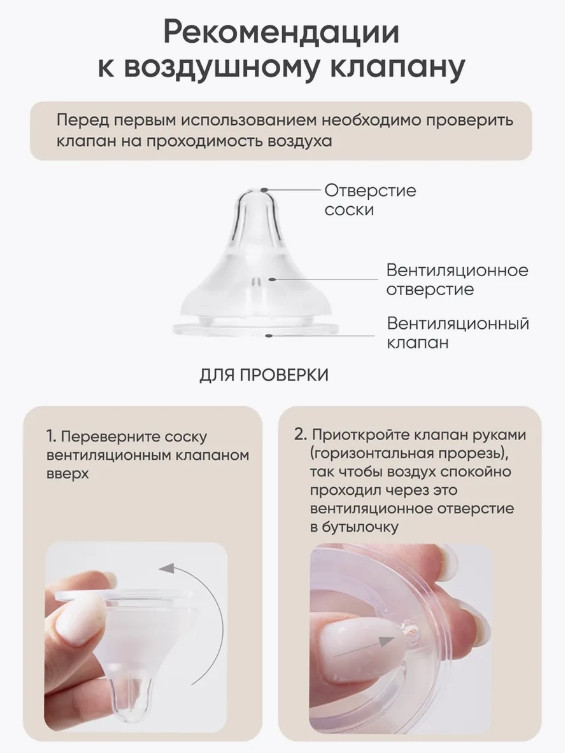 Рекомендации к воздушному клапану

Перед первым использованием необходимо проверить клапан на проходимость воздуха

Отверстие соски

Вентиляционное отверстие

Вентиляционный клапан

ДЛЯ ПРОВЕРКИ

1. Переверните соску вентиляционным клапаном вверх

2. Приоткройте клапан руками (горизонтальная прорезь), так чтобы воздух спокойно проходил через это вентиляционное отверстие в бутылочку