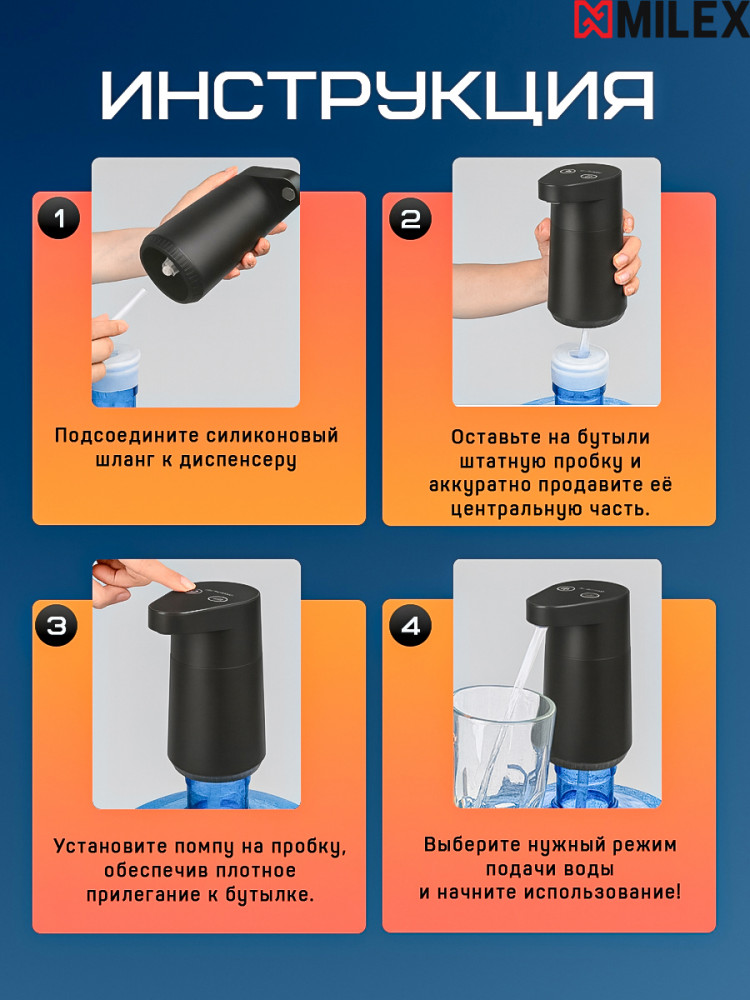 MILEX

ИНСТРУКЦИЯ

1

Подсоедините силиконовый шланг к диспенсеру

2

Оставьте на бутыли штатную пробку и аккуратно продавите её центральную часть.

3

Установите помпу на пробку, обеспечив плотное прилегание к бутылке.

4

Выберите нужный режим подачи воды и начните использование!