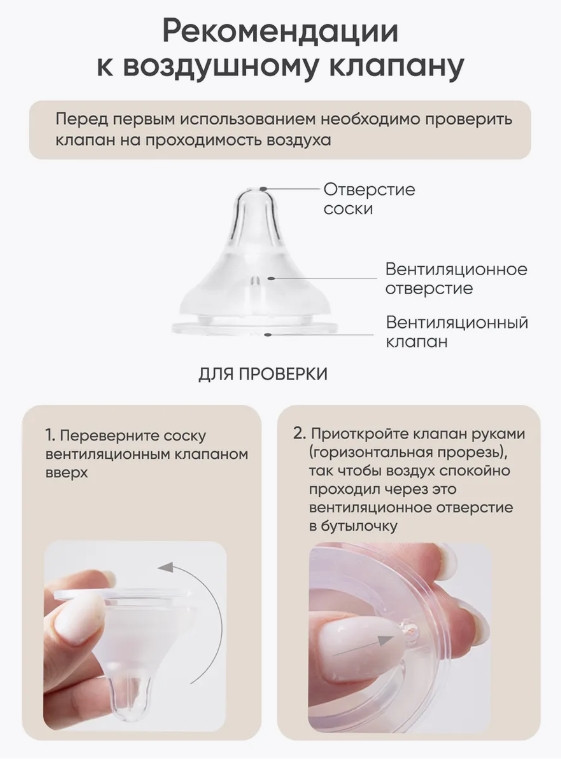 Рекомендации к воздушному клапану

Перед первым использованием необходимо проверить клапан на проходимость воздуха

Отверстие соски

Вентиляционное отверстие

Вентиляционный клапан

ДЛЯ ПРОВЕРКИ

1. Переверните соску вентиляционным клапаном вверх

2. Приоткройте клапан руками (горизонтальная прорезь), так чтобы воздух спокойно проходил через это вентиляционное отверстие в бутылочку