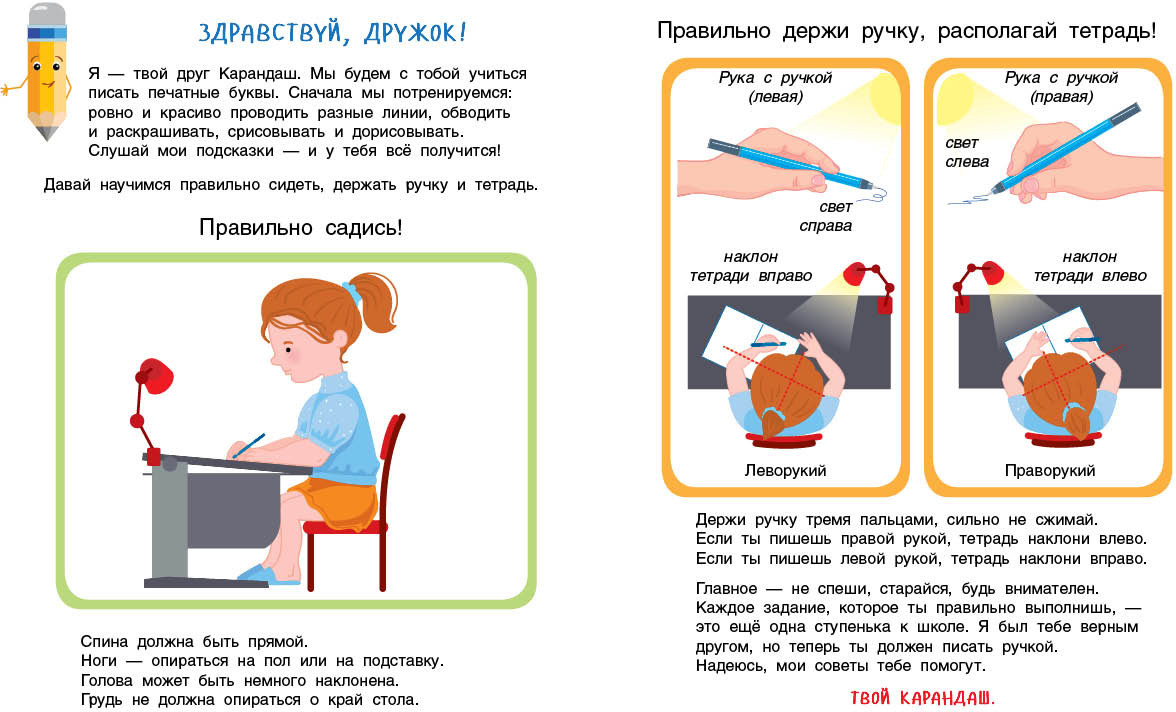 ЗДРАВСТВУЙ, ДРУЖОК!

Я — твой друг Карандаш. Мы будем с тобой учиться писать печатные буквы. Сначала мы потренируемся: ровно и красиво проводить разные линии, обводить и раскрашивать, срисовывать и дорисовывать. Слушай мои подсказки — и у тебя всё получится!

Давай научимся правильно сидеть, держать ручку и тетрадь.

Правильно садись!

Спина должна быть прямой.
Ноги — опираться на пол или на подставку.
Голова может быть немного наклонена.
Грудь не должна опираться о край стола.

Правильно держи ручку, располагай тетрадь!

Рука с ручкой (левая)

свет справа

наклон тетради вправо

Леворукий

Рука с ручкой (правая)

свет слева

наклон тетради влево

Праворукий

Держи ручку тремя пальцами, сильно не сжимай.
Если ты пишешь правой рукой, тетрадь наклони влево.
Если ты пишешь левой рукой, тетрадь наклони вправо.

Главное — не спеши, старайся, будь внимателен.
Каждое задание, которое ты правильно выполнишь, — это ещё одна ступенька к школе. Я был тебе верным другом, но теперь ты должен писать ручкой.
Надеюсь, мои советы тебе помогут.

ТВОЙ КАРАНДАШ.