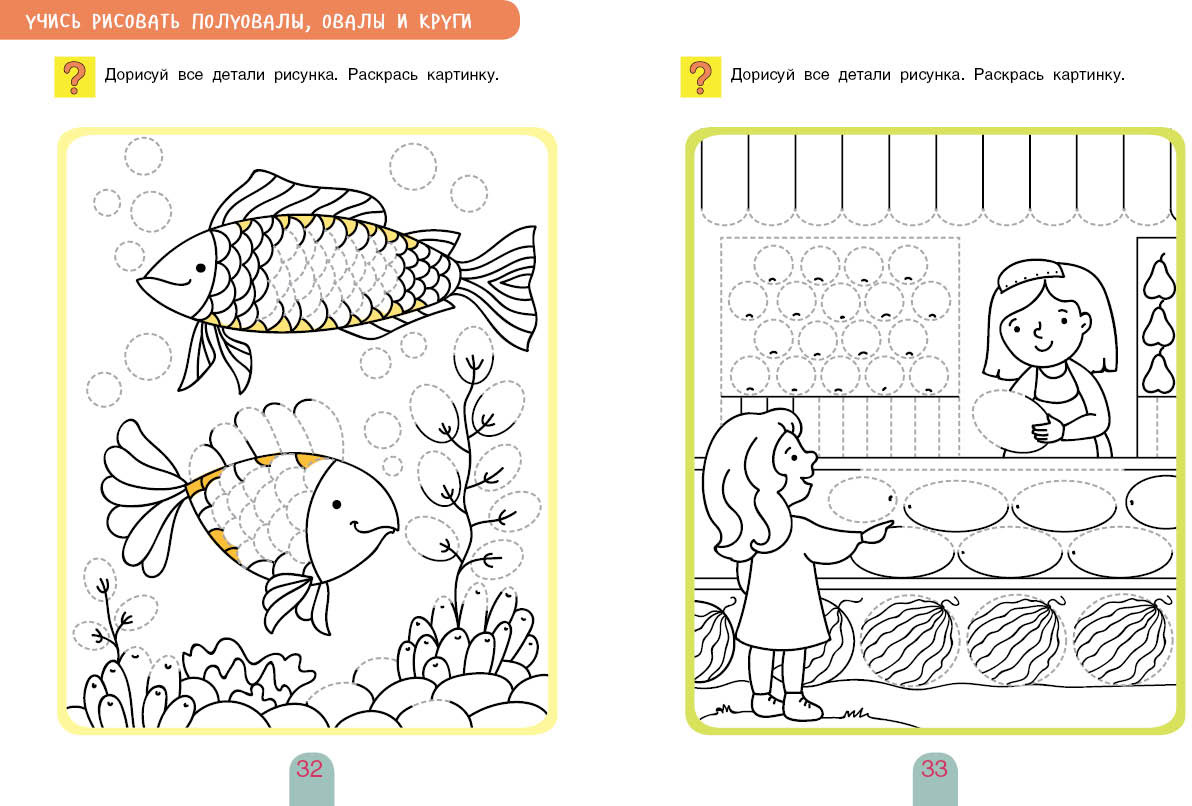 УЧИСЬ РИСОВАТЬ ПОЛУОВАЛЫ, ОВАЛЫ И КРУГИ

?

Дорисуй все детали рисунка. Раскрась картинку.

32

?

Дорисуй все детали рисунка. Раскрась картинку.

33