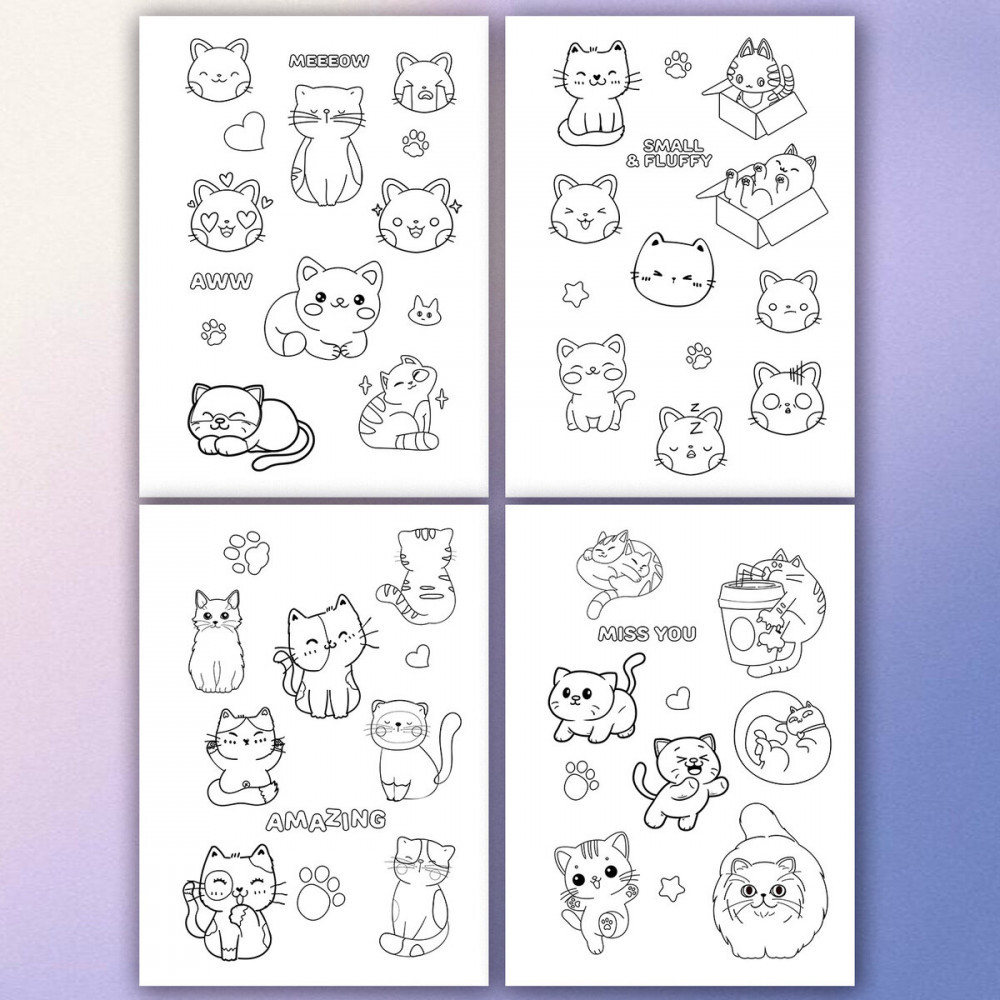 MEEEOW

AWW

SMALL & FLUFFY

Z

AMAZING

MISS YOU