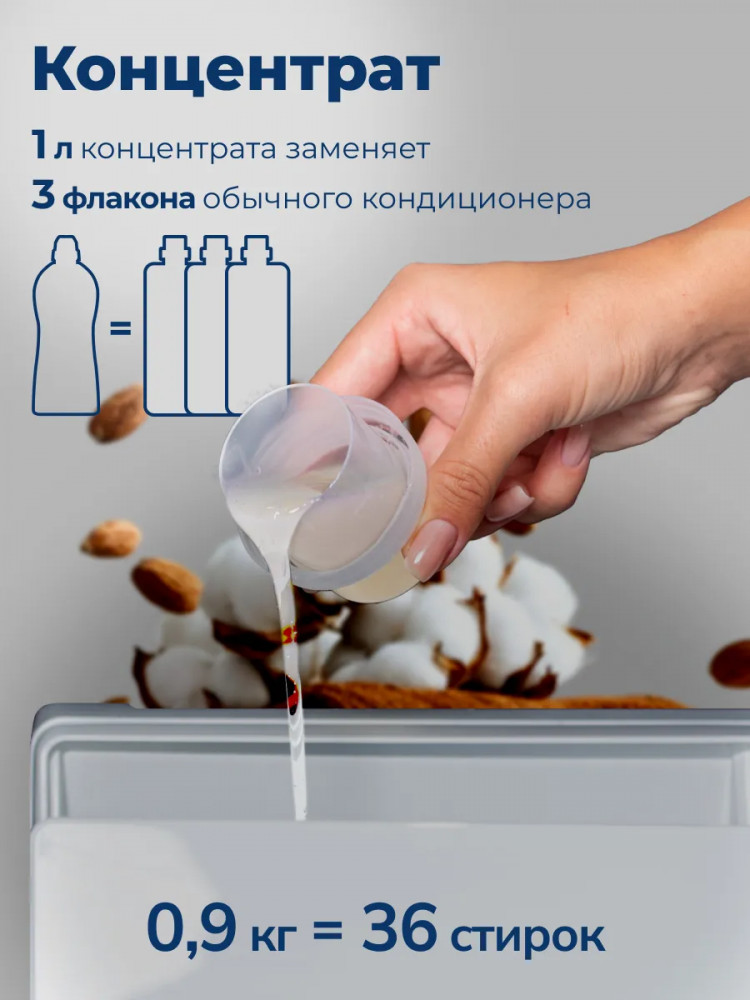 Концентрат

1 л концентрата заменяет

3 флакона обычного кондиционера

=

0,9 кг = 36 стирок