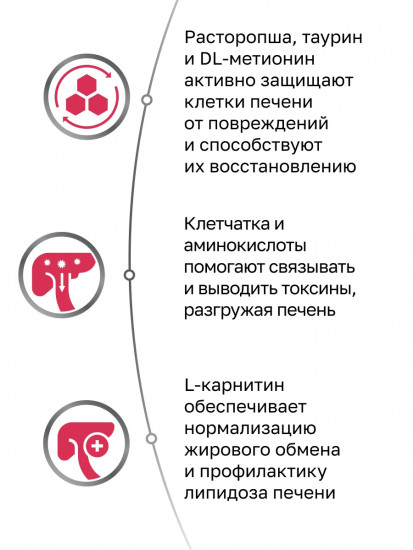 Расторопша, таурин и DL-метионин активно защищают клетки печени от повреждений и способствуют их восстановлению

Клетчатка и аминокислоты помогают связывать и выводить токсины, разгружая печень

L-карнитин обеспечивает нормализацию жирового обмена и профилактику липидоза печени