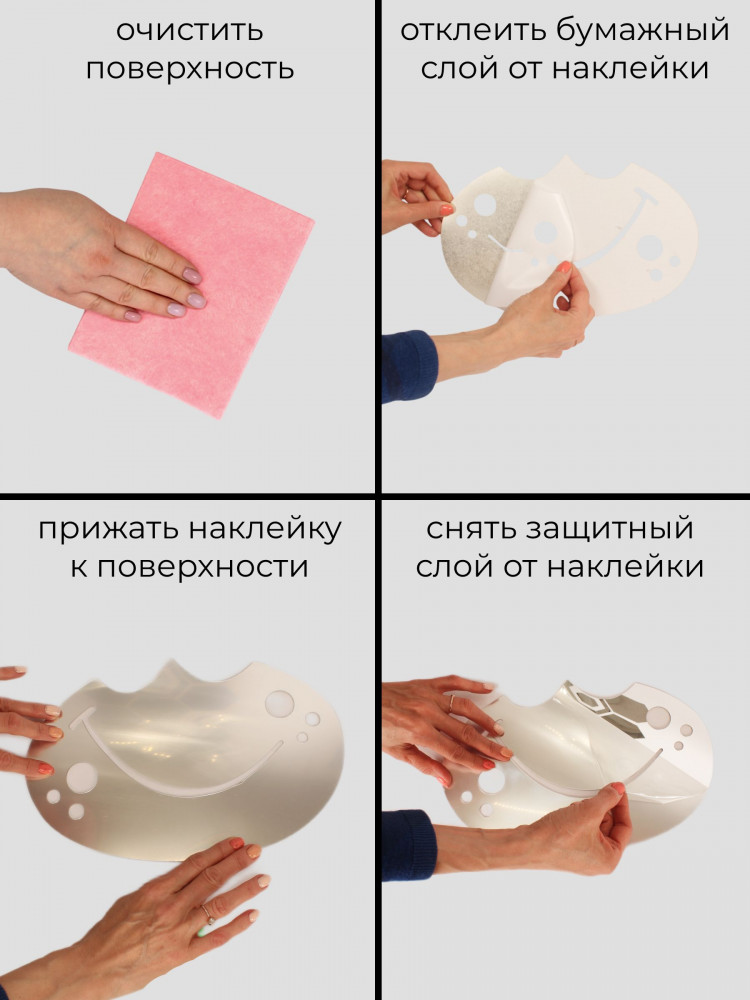 очистить поверхность

отклеить бумажный слой от наклейки

прижать наклейку к поверхности

снять защитный слой от наклейки