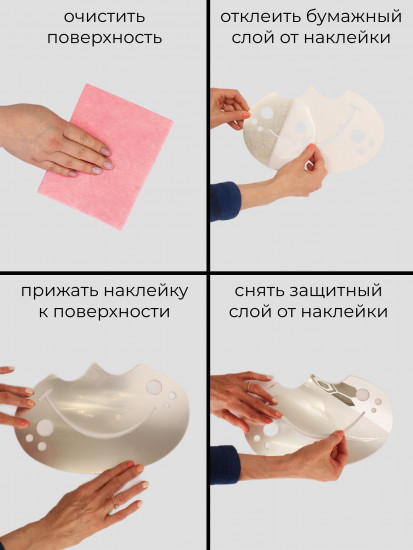 очистить поверхность

отклеить бумажный слой от наклейки

прижать наклейку к поверхности

снять защитный слой от наклейки