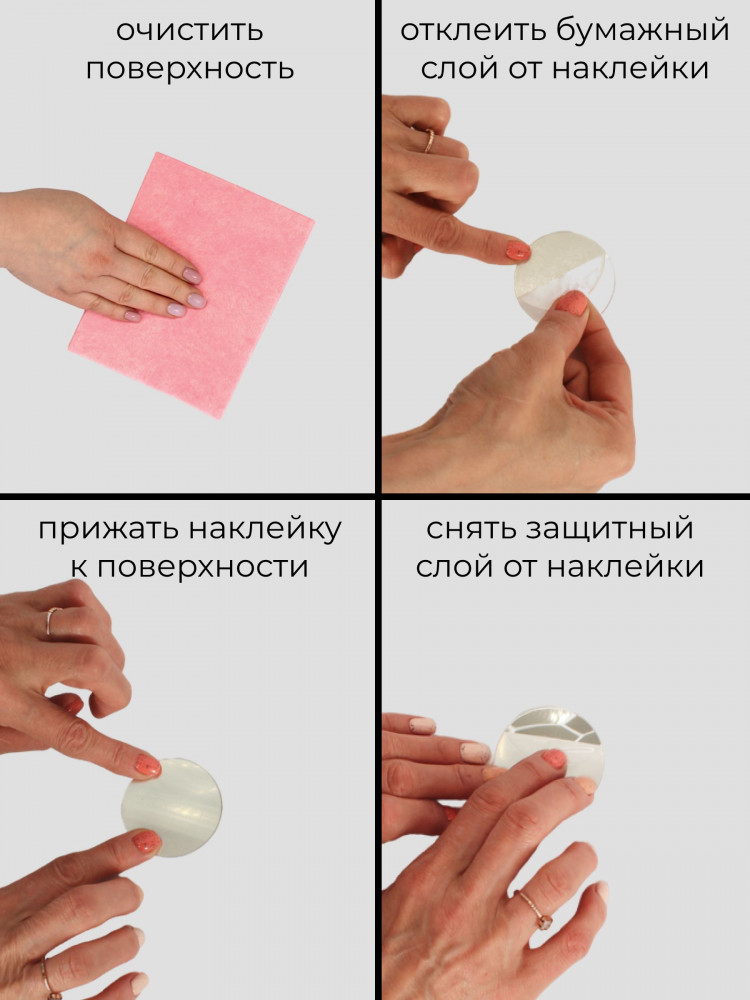 очистить поверхность

отклеить бумажный слой от наклейки

прижать наклейку к поверхности

снять защитный слой от наклейки