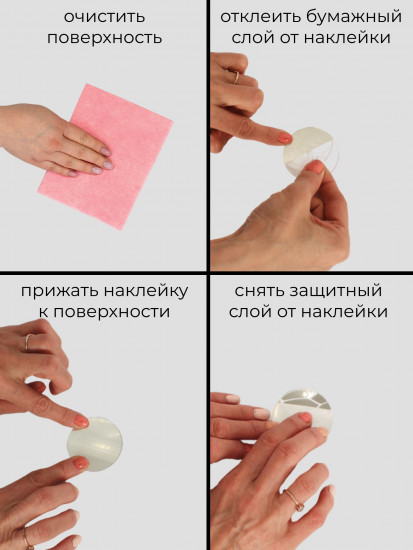 очистить поверхность

отклеить бумажный слой от наклейки

прижать наклейку к поверхности

снять защитный слой от наклейки