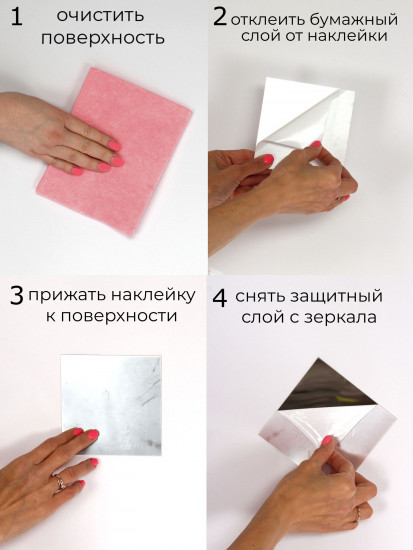 1 очистить поверхность

2 отклеить бумажный слой от наклейки

3 прижать наклейку к поверхности

4 снять защитный слой с зеркала