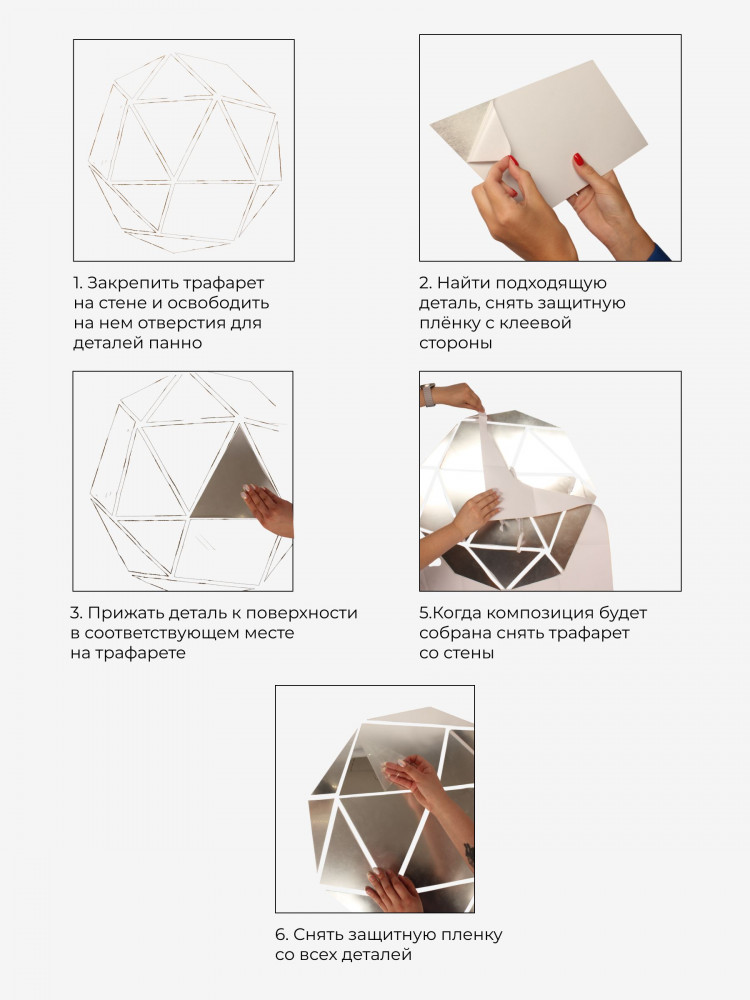 1. Закрепить трафарет на стене и освободить на нем отверстия для деталей панно

2. Найти подходящую деталь, снять защитную плёнку с клеевой стороны

3. Прижать деталь к поверхности в соответствующем месте на трафарете

5.Когда композиция будет собрана снять трафарет со стены

6. Снять защитную пленку со всех деталей