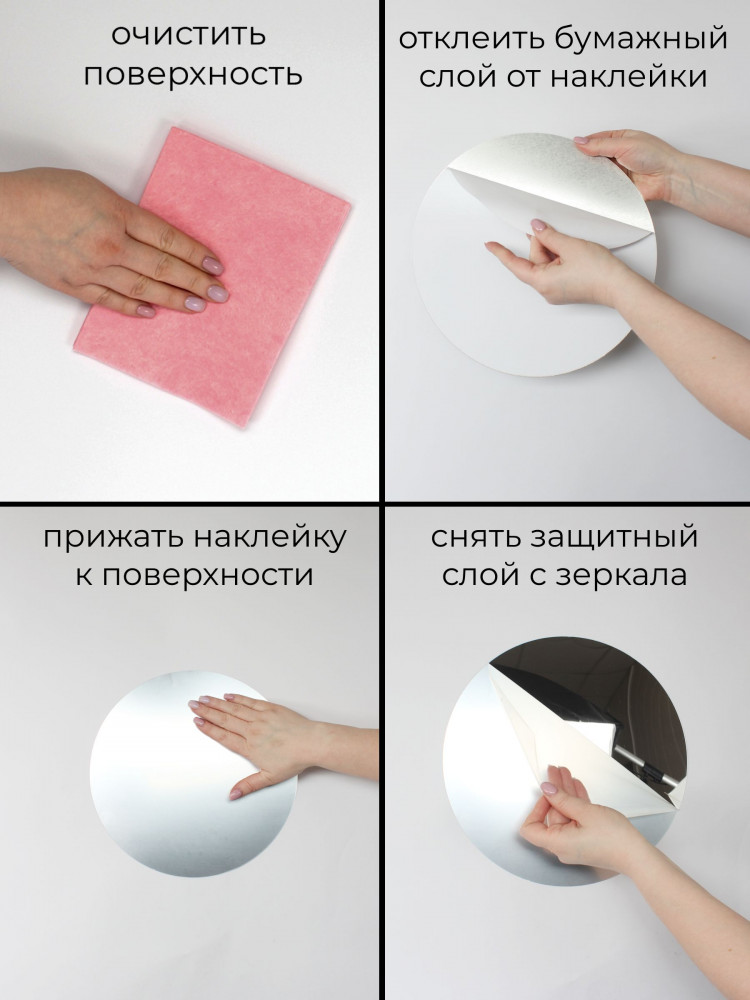 очистить поверхность

отклеить бумажный слой от наклейки

прижать наклейку к поверхности

снять защитный слой с зеркала