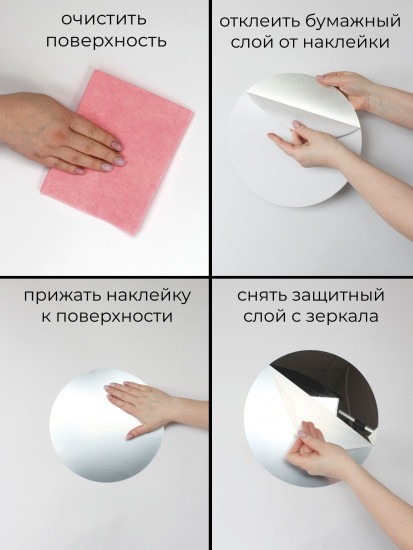 очистить поверхность

отклеить бумажный слой от наклейки

прижать наклейку к поверхности

снять защитный слой с зеркала