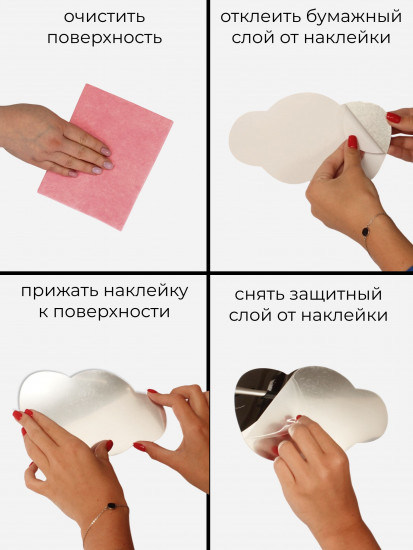 очистить поверхность

отклеить бумажный слой от наклейки

прижать наклейку к поверхности

снять защитный слой от наклейки