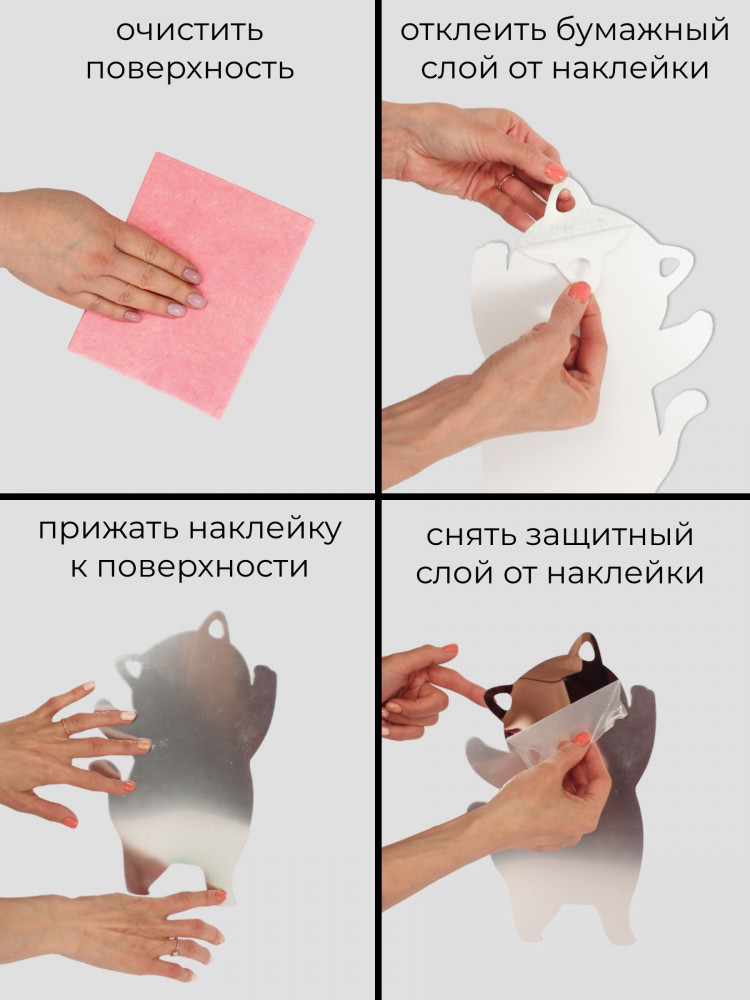 очистить поверхность

отклеить бумажный слой от наклейки

прижать наклейку к поверхности

снять защитный слой от наклейки