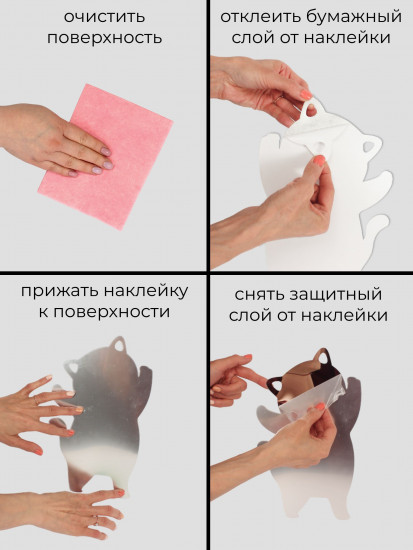 очистить поверхность

отклеить бумажный слой от наклейки

прижать наклейку к поверхности

снять защитный слой от наклейки