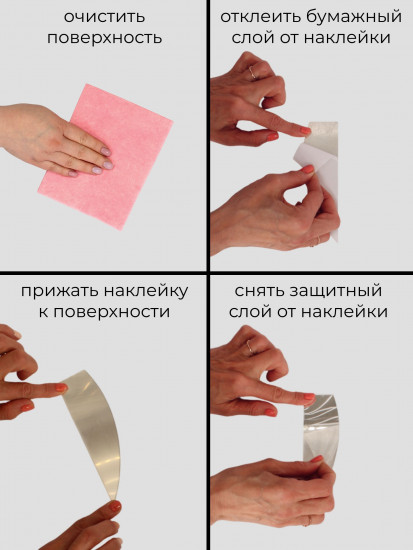 очистить поверхность

отклеить бумажный слой от наклейки

прижать наклейку к поверхности

снять защитный слой от наклейки