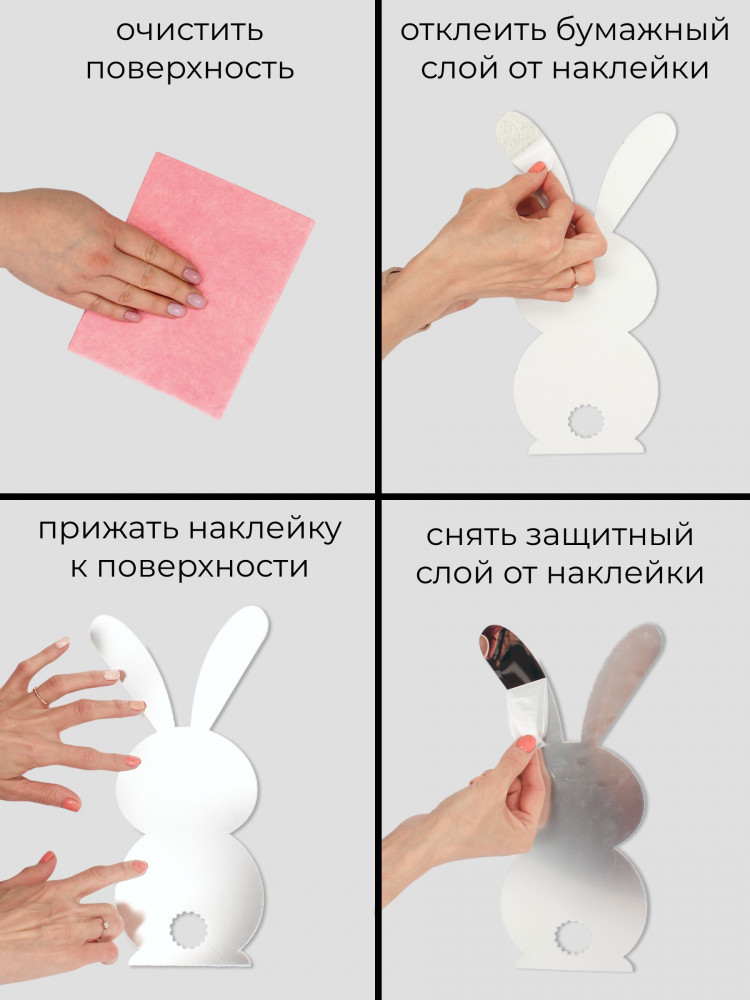 очистить поверхность

отклеить бумажный слой от наклейки

прижать наклейку к поверхности

снять защитный слой от наклейки