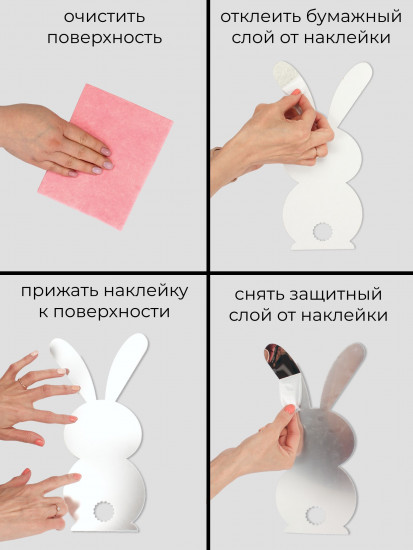 очистить поверхность

отклеить бумажный слой от наклейки

прижать наклейку к поверхности

снять защитный слой от наклейки