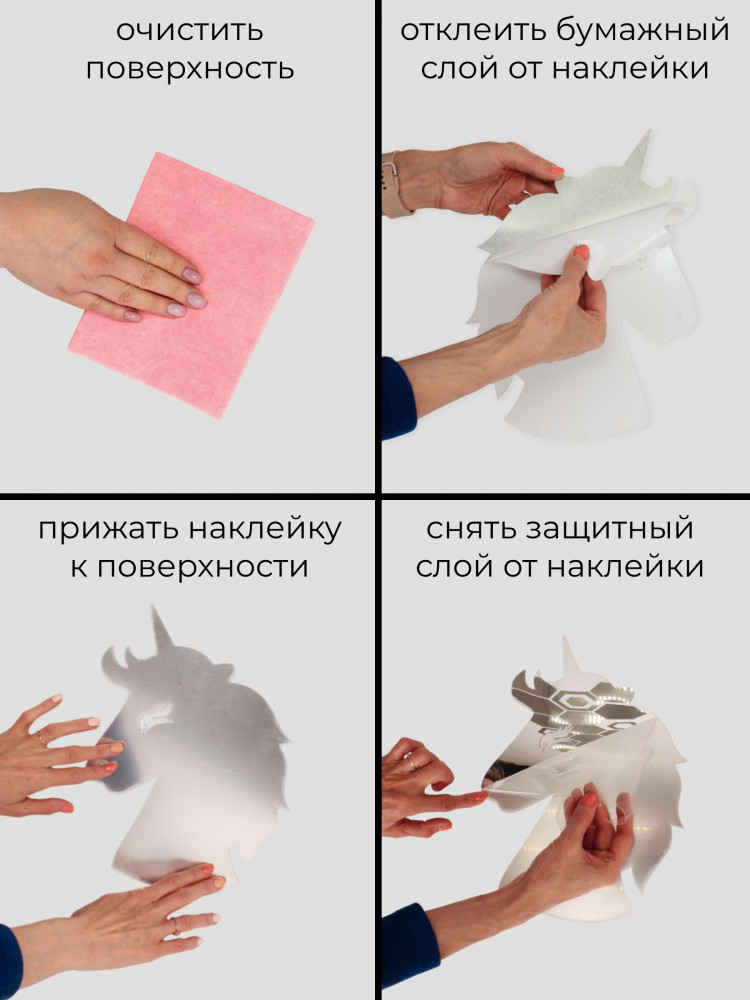 очистить поверхность

отклеить бумажный слой от наклейки

прижать наклейку к поверхности

снять защитный слой от наклейки