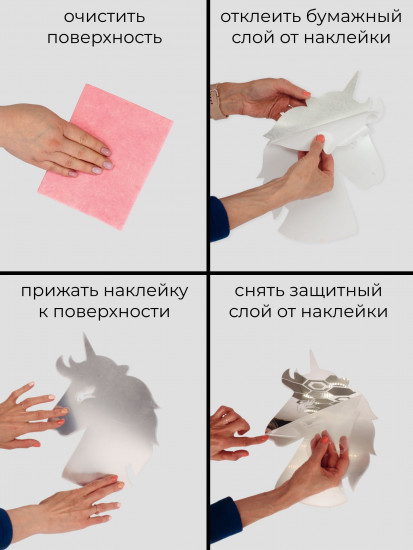 очистить поверхность

отклеить бумажный слой от наклейки

прижать наклейку к поверхности

снять защитный слой от наклейки