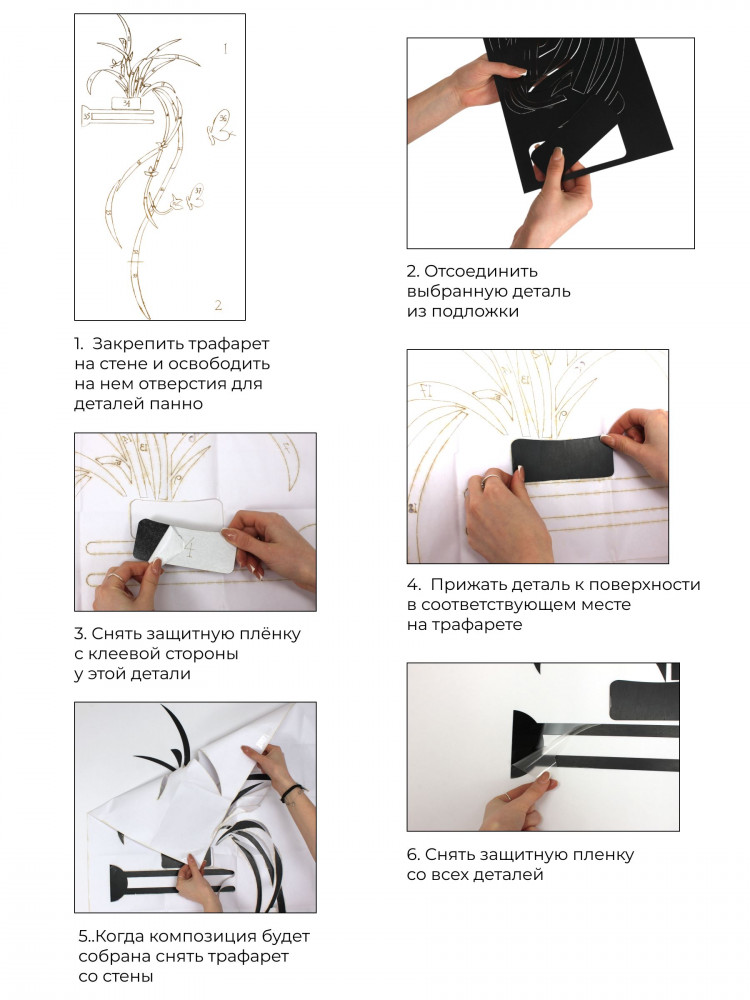 1

2

1. Закрепить трафарет на стене и освободить на нем отверстия для деталей панно

2. Отсоединить выбранную деталь из подложки

4

3. Снять защитную плёнку с клеевой стороны у этой детали

4. Прижать деталь к поверхности в соответствующем месте на трафарете

5..Когда композиция будет собрана снять трафарет со стены

6. Снять защитную пленку со всех деталей