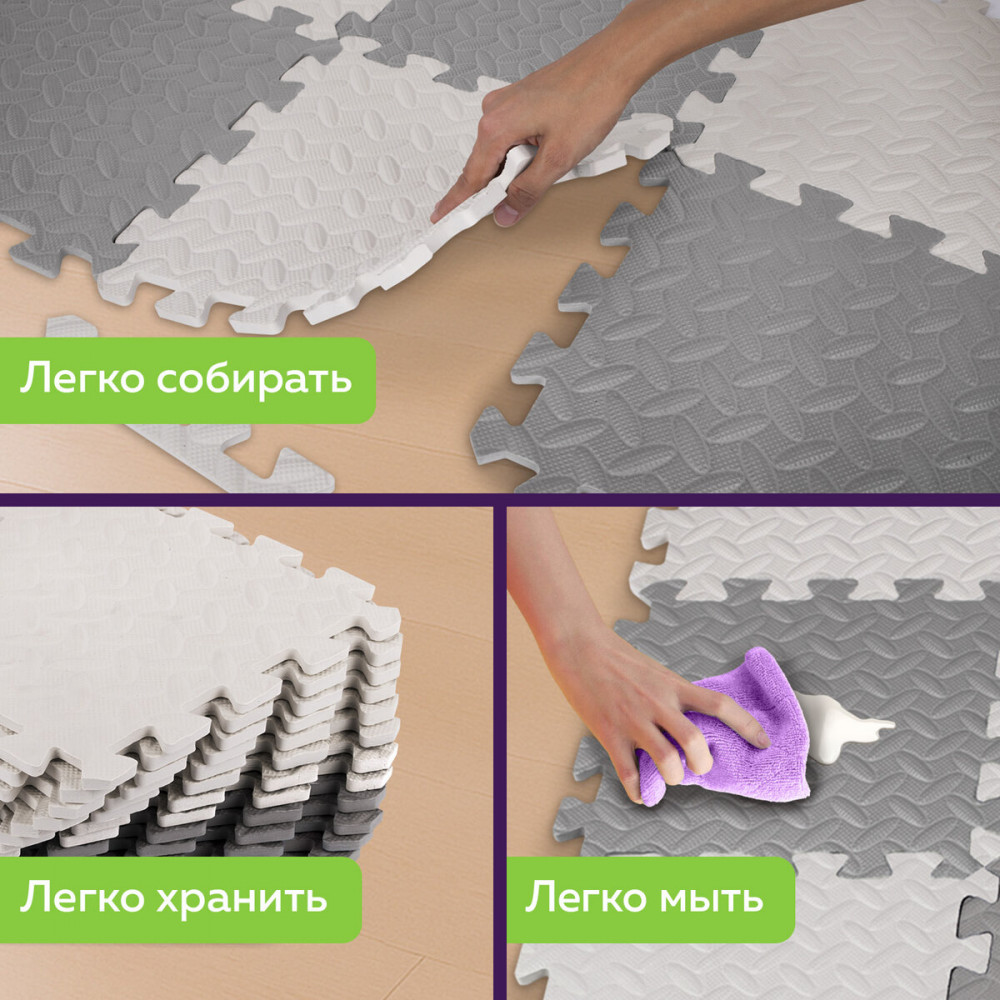 Легко собирать

Легко хранить

Легко мыть