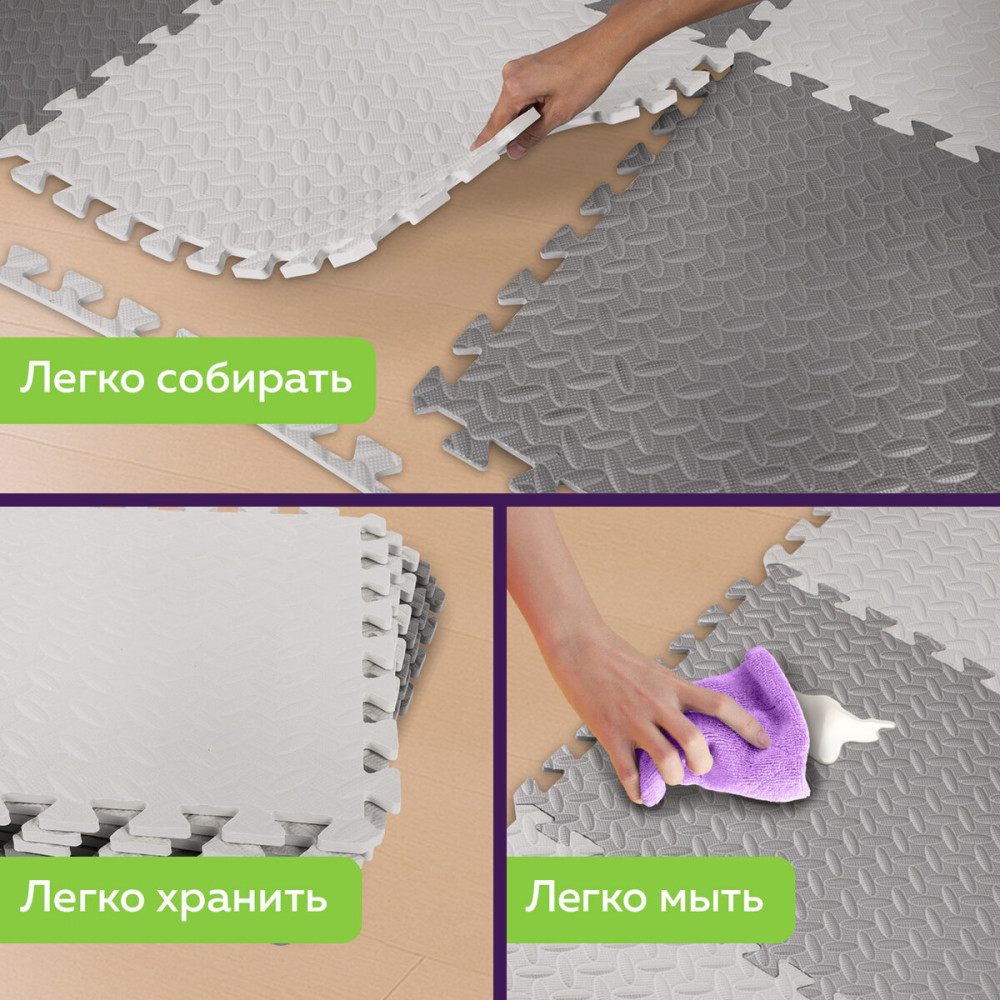 Легко собирать

Легко хранить

Легко мыть