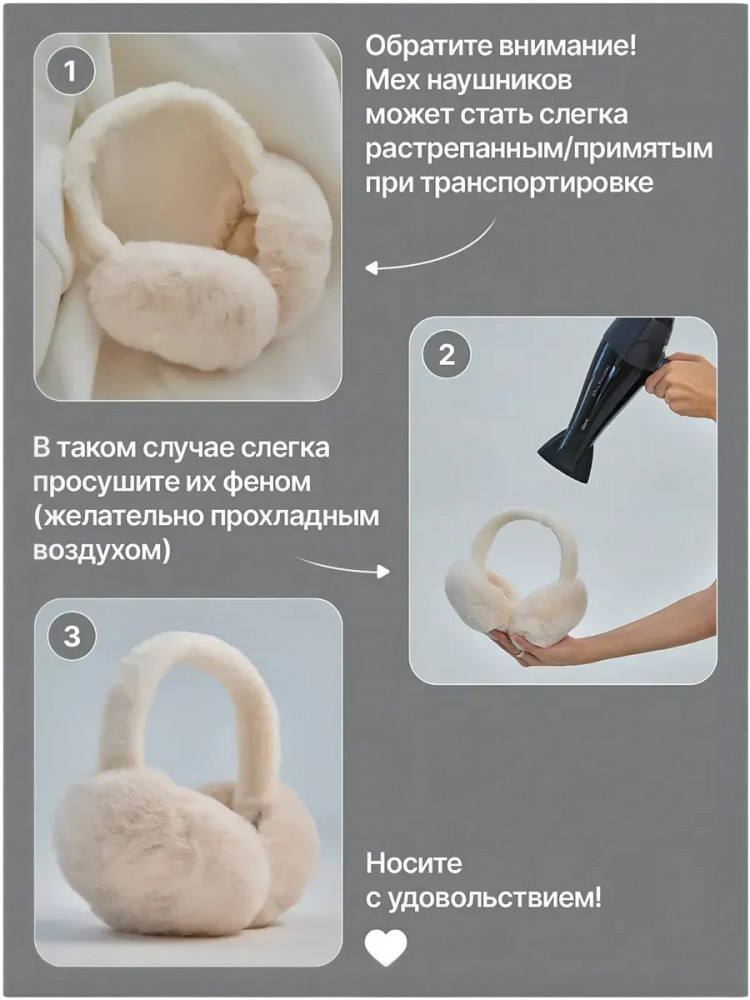 1

Обратите внимание! Мех наушников может стать слегка растрепанным/примятым при транспортировке

2

В таком случае слегка просушите их феном (желательно прохладным воздухом)

3

Носите с удовольствием!