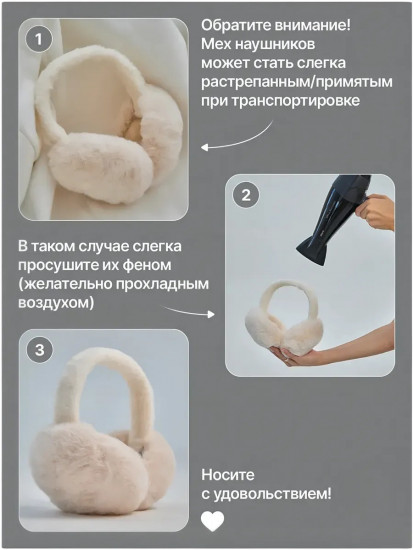 1

Обратите внимание! Мех наушников может стать слегка растрепанным/примятым при транспортировке

2

В таком случае слегка просушите их феном (желательно прохладным воздухом)

3

Носите с удовольствием!