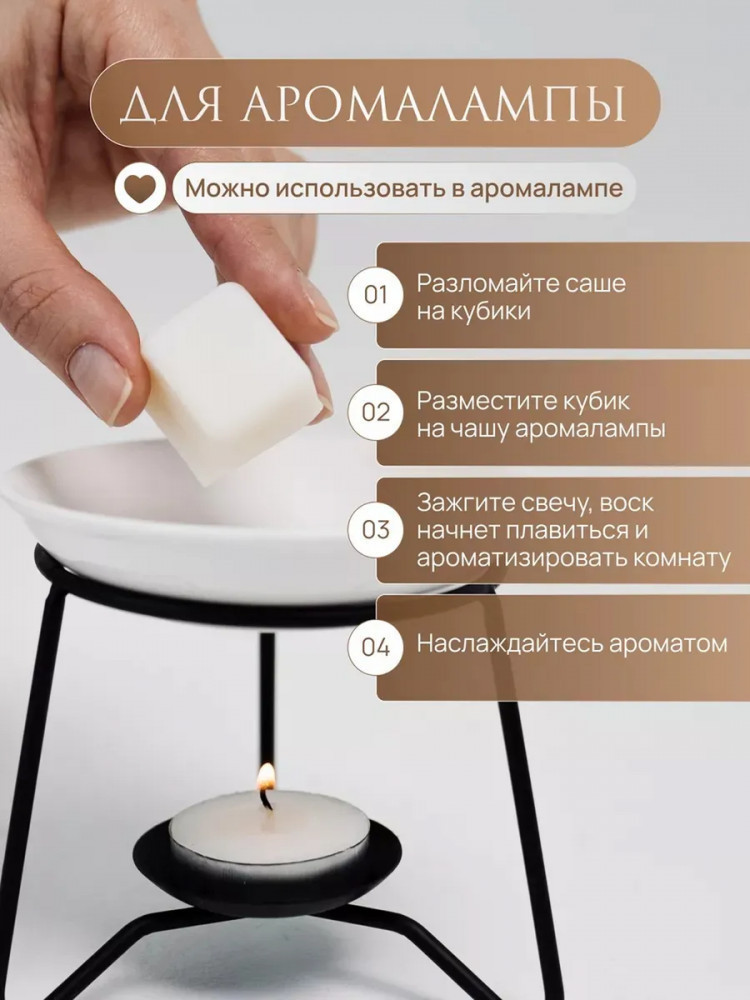 ДЛЯ АРОМАЛАМПЫ

Можно использовать в аромалампе

01 Разломайте саше на кубики

02 Разместите кубик на чашу аромалампы

03 Зажгите свечу, воск начнет плавиться и ароматизировать комнату

04 Наслаждайтесь ароматом