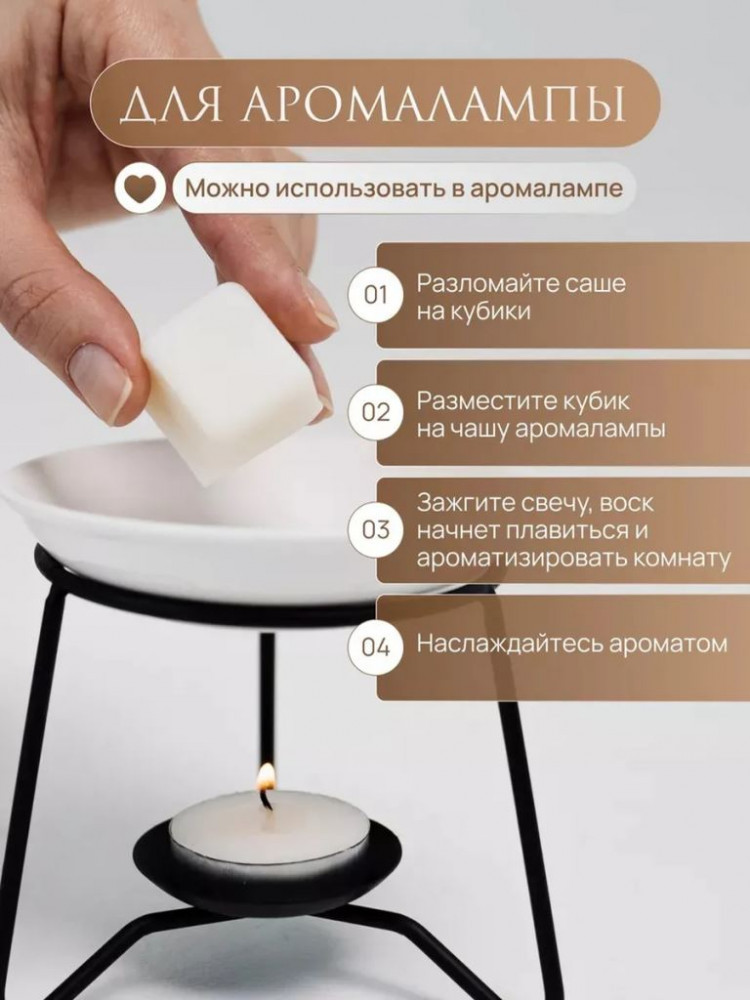 ДЛЯ АРОМАЛАМПЫ

Можно использовать в аромалампе

01 Разломайте саше на кубики

02 Разместите кубик на чашу аромалампы

03 Зажгите свечу, воск начнет плавиться и ароматизировать комнату

04 Наслаждайтесь ароматом