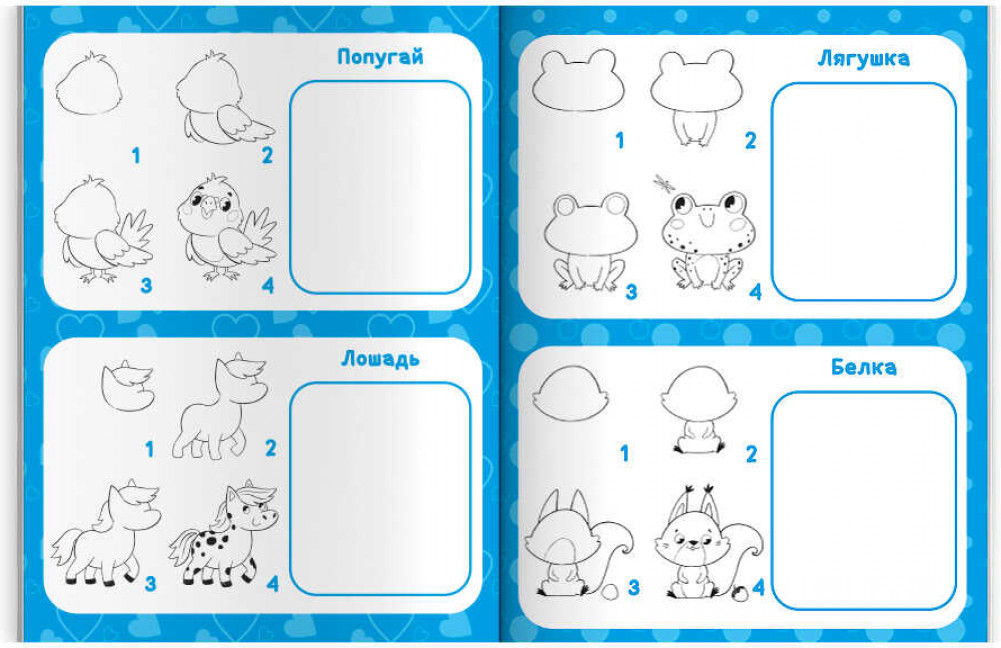 Попугай

1 2

3 4

Лошадь

1 2

3 4

Лягушка

1 2

3 4

Белка

1 2

3 4