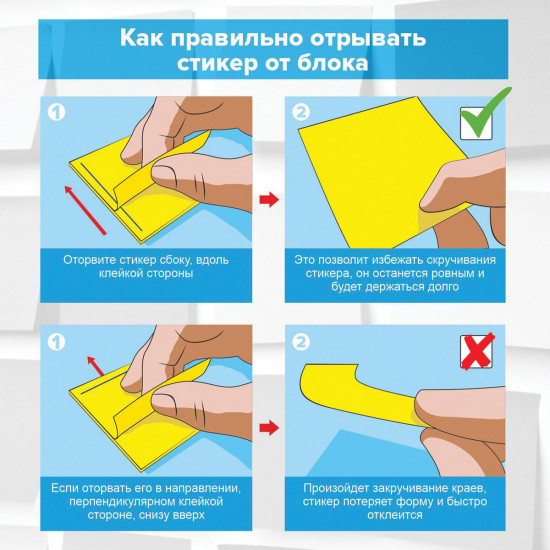 Как правильно отрывать стикер от блока

1

Оторвите стикер сбоку, вдоль клейкой стороны

2

Это позволит избежать скручивания стикера, он останется ровным и будет держаться долго

1

Если оторвать его в направлении, перпендикулярном клейкой стороне, снизу вверх

2

Произойдет закручивание краев, стикер потеряет форму и быстро отклеится