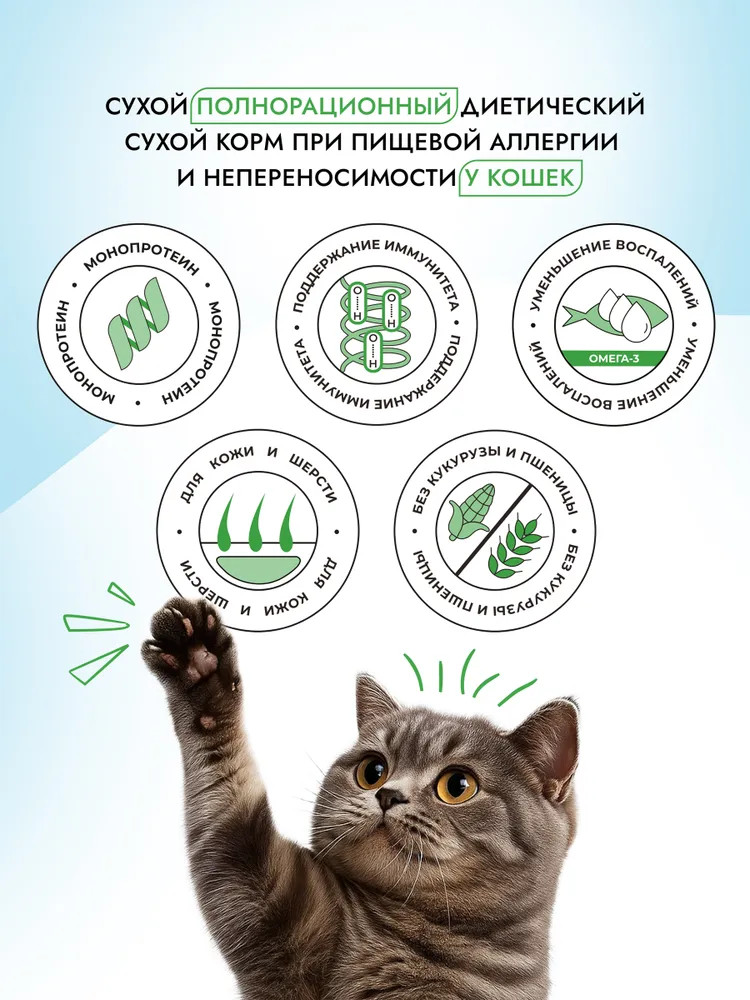 СУХОЙ ПОЛНОРАЦИОННЫЙ ДИЕТИЧЕСКИЙ СУХОЙ КОРМ ПРИ ПИЩЕВОЙ АЛЛЕРГИИ И НЕПЕРЕНОСИМОСТИ У КОШЕК

МОНОПРОТЕИН • МОНОПРОТЕИН • МОНОПРОТЕИН •

ПОДДЕРЖАНИЕ ИММУНИТЕТА • ПОДДЕРЖАНИЕ ИММУНИТЕТА •

O H O H O H

УМЕНЬШЕНИЕ ВОСПАЛЕНИЙ • УМЕНЬШЕНИЕ ВОСПАЛЕНИЙ •

ОМЕГА-3

ДЛЯ КОЖИ И ШЕРСТИ • ДЛЯ КОЖИ И ШЕРСТИ •

БЕЗ КУКУРУЗЫ И ПШЕНИЦЫ • БЕЗ КУКУРУЗЫ И ПШЕНИЦЫ •